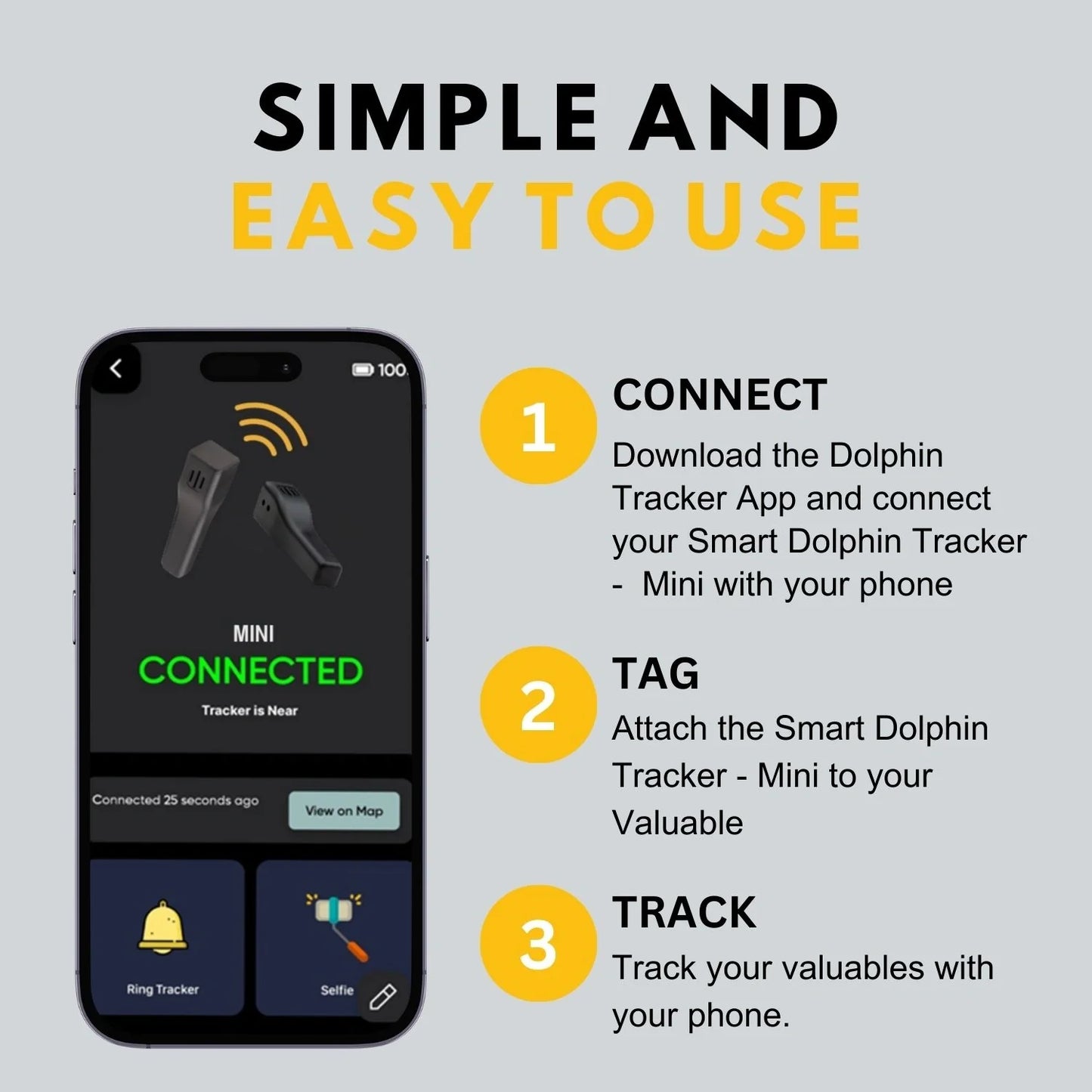 SIMPLE AND
EASY TO USE

100

MINI
CONNECTED
Tracker is Near

Connected 25 seconds ago
View on Map

Ring Tracker
Selfie

1
CONNECT
Download the Dolphin Tracker App and connect your Smart Dolphin Tracker - Mini with your phone

2
TAG
Attach the Smart Dolphin Tracker - Mini to your Valuable

3
TRACK
Track your valuables with your phone.