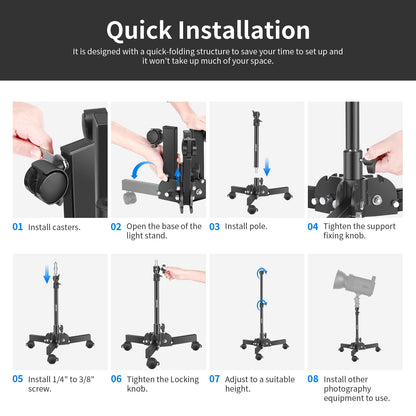 Quick Installation

It is designed with a quick-folding structure to save your time to set up and it won't take up much of your space.

01 Install casters.

02 Open the base of the light stand.

03 Install pole.

04 Tighten the support fixing knob.

05 Install 1/4" to 3/8" screw.

06 Tighten the Locking knob.

07 Adjust to a suitable height.

08 Install other photography equipment to use.