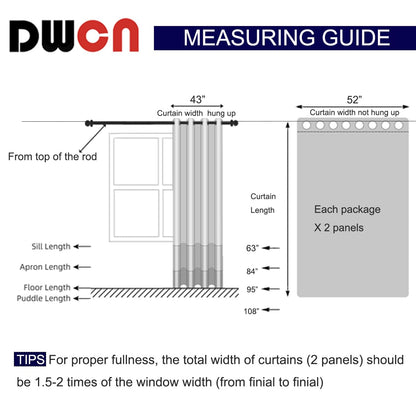 DWCN

MEASURING GUIDE

43"
Curtain width hung up

52"
Curtain width not hung up

From top of the rod

Curtain Length

Each package
X 2 panels

Sill Length
Apron Length
Floor Length
Puddle Length

63"
84"
95"
108"

TIPS For proper fullness, the total width of curtains (2 panels) should be 1.5-2 times of the window width (from finial to finial)