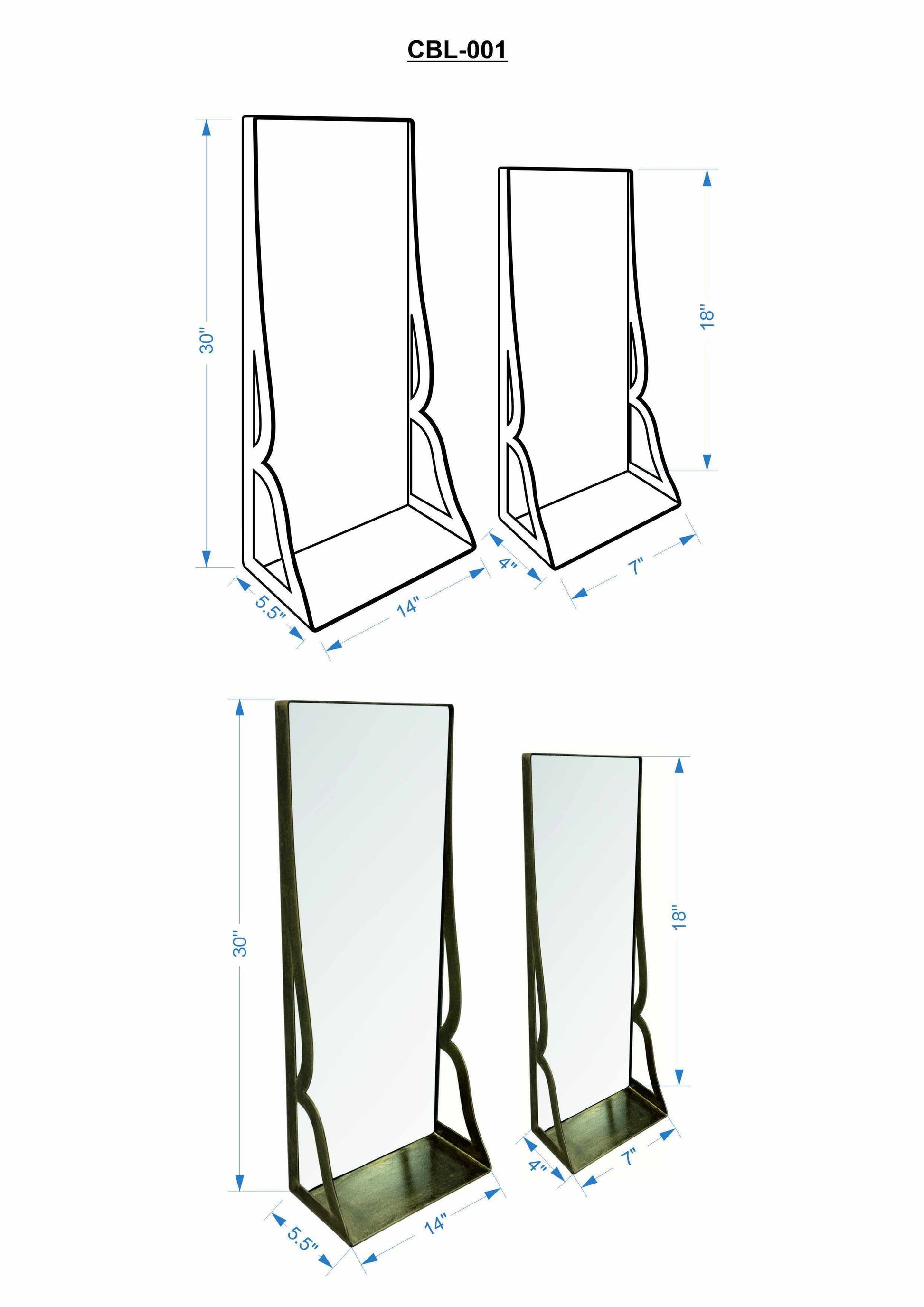 CBL-001

30"
18"
5.5"
14"
4"
7"

30"
18"
5.5"
14"
4"
7"