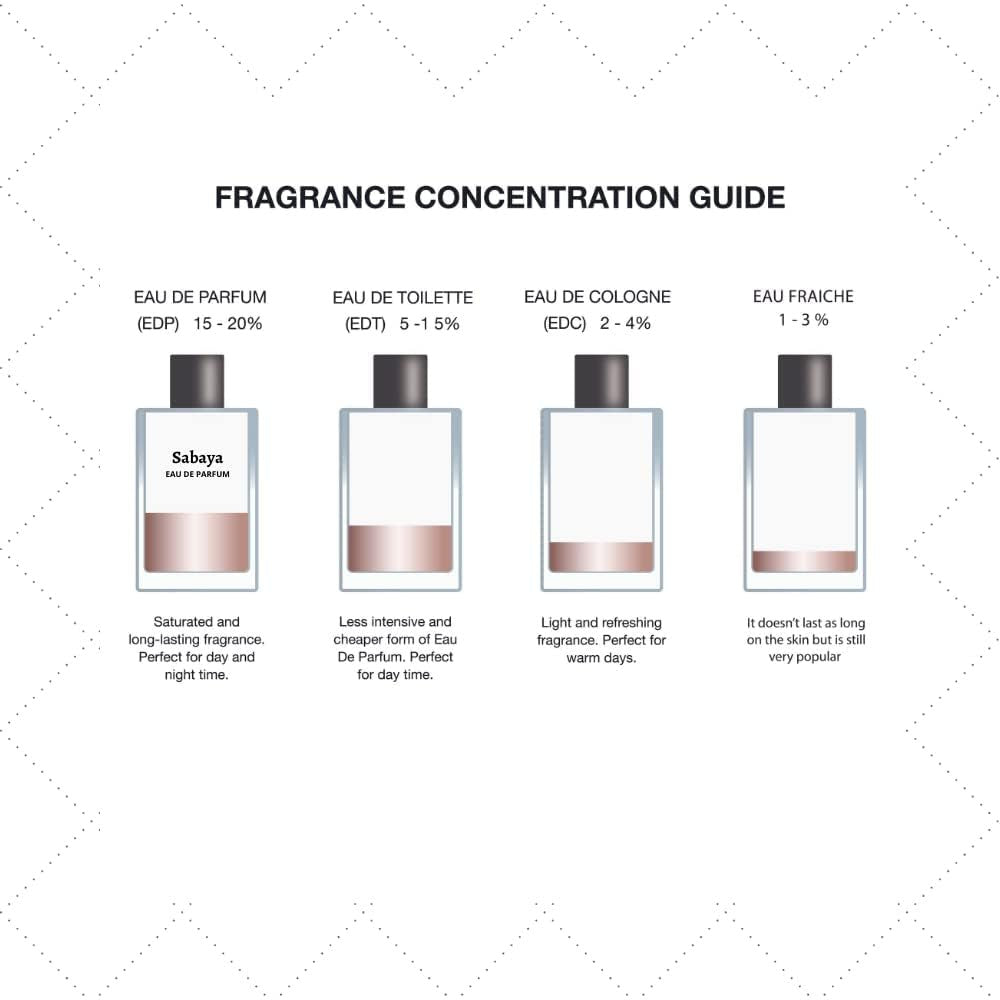 FRAGRANCE CONCENTRATION GUIDE

EAU DE PARFUM
(EDP) 15 - 20%

Sabaya
EAU DE PARFUM

Saturated and long-lasting fragrance. Perfect for day and night time.

EAU DE TOILETTE
(EDT) 5 -1 5%

Less intensive and cheaper form of Eau De Parfum. Perfect for day time.

EAU DE COLOGNE
(EDC) 2 - 4%

Light and refreshing fragrance. Perfect for warm days.

EAU FRAICHE
1 - 3 %

It doesn't last as long on the skin but is still very popular