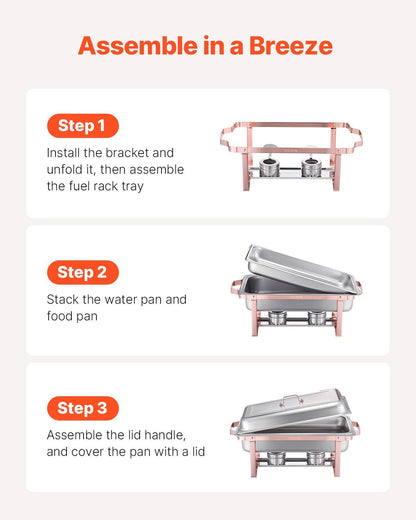 Assemble in a Breeze

Step 1

Install the bracket and unfold it, then assemble the fuel rack tray

Step 2

Stack the water pan and food pan

Step 3

Assemble the lid handle, and cover the pan with a lid