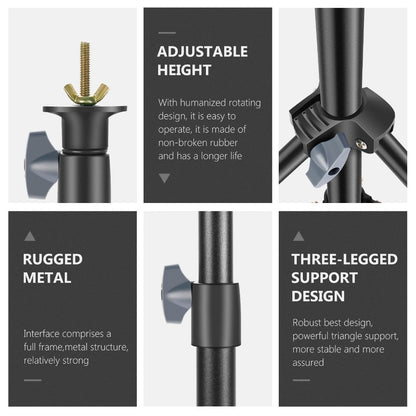 ADJUSTABLE HEIGHT

With humanized rotating design, it is easy to operate, it is made of non-broken rubber and has a longer life

RUGGED METAL

Interface comprises a full frame,metal structure, relatively strong

THREE-LEGGED SUPPORT DESIGN

Robust best design, powerful triangle support, more stable and more assured