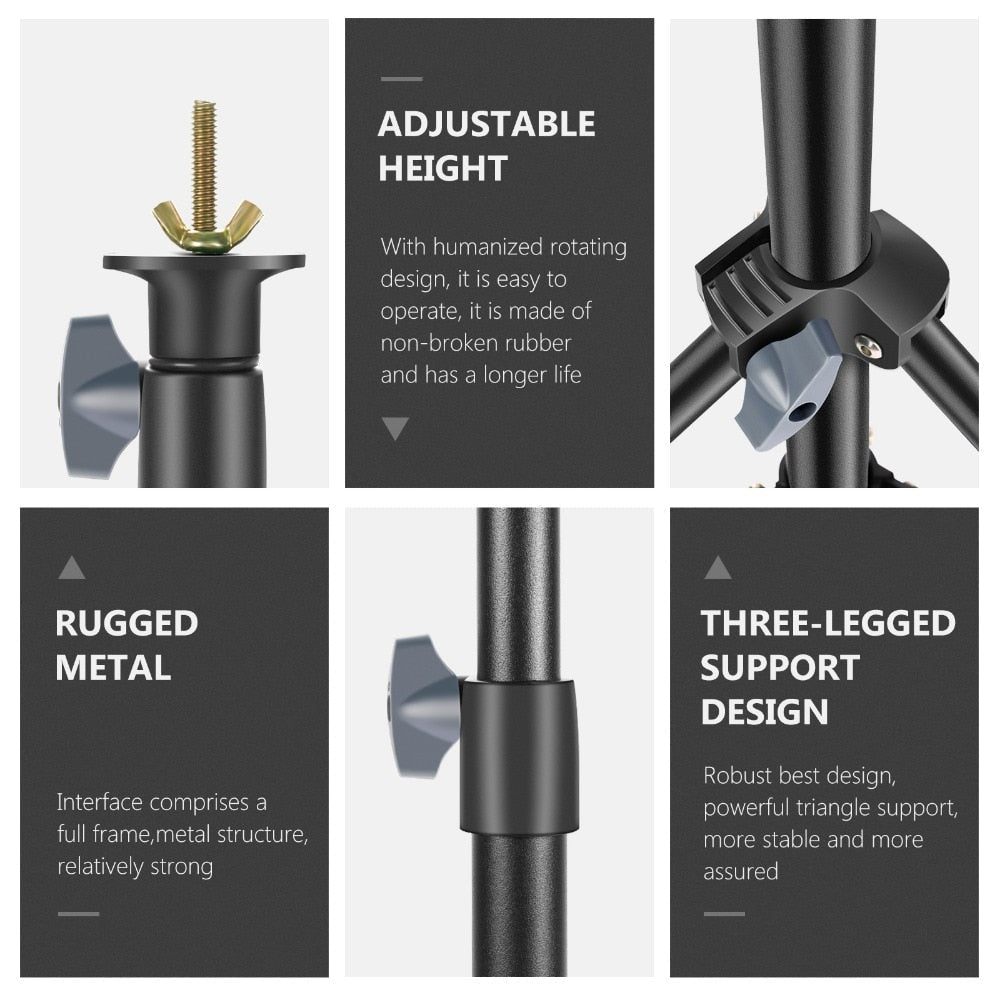 ADJUSTABLE HEIGHT

With humanized rotating design, it is easy to operate, it is made of non-broken rubber and has a longer life

RUGGED METAL

Interface comprises a full frame,metal structure, relatively strong

THREE-LEGGED SUPPORT DESIGN

Robust best design, powerful triangle support, more stable and more assured