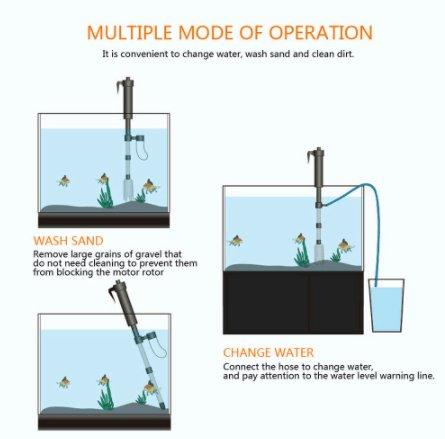 MULTIPLE MODE OF OPERATION
It is convenient to change water, wash sand and clean dirt.

WASH SAND
Remove large grains of gravel that do not need cleaning to prevent them from blocking the motor rotor

CHANGE WATER
Connect the hose to change water, and pay attention to the water level warning line.