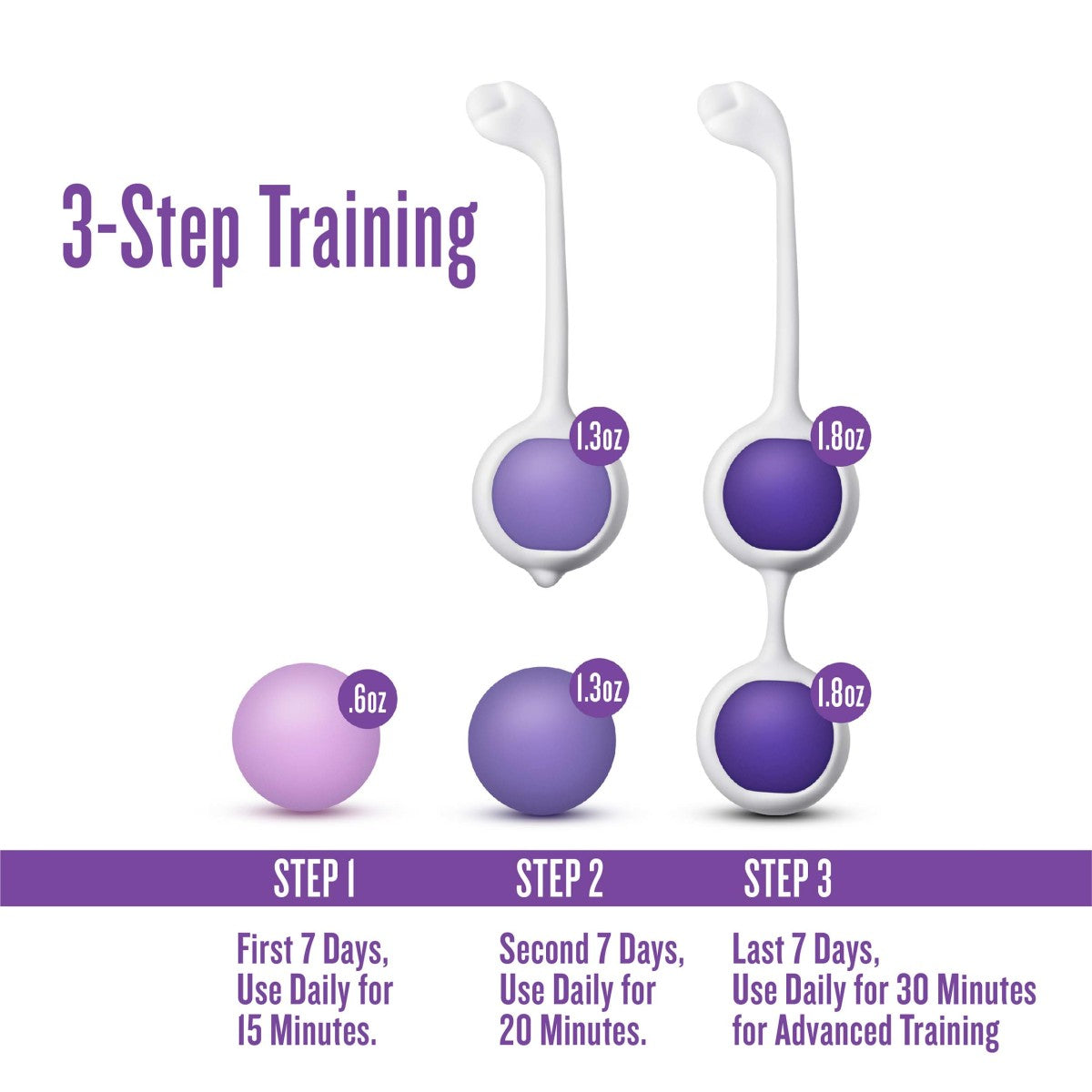 3-Step Training

1.3oz

1.8oz

.6oz

1.3oz

1.8oz

STEP 1

STEP 2

STEP 3

First 7 Days, Use Daily for 15 Minutes.

Second 7 Days, Use Daily for 20 Minutes.

Last 7 Days, Use Daily for 30 Minutes for Advanced Training