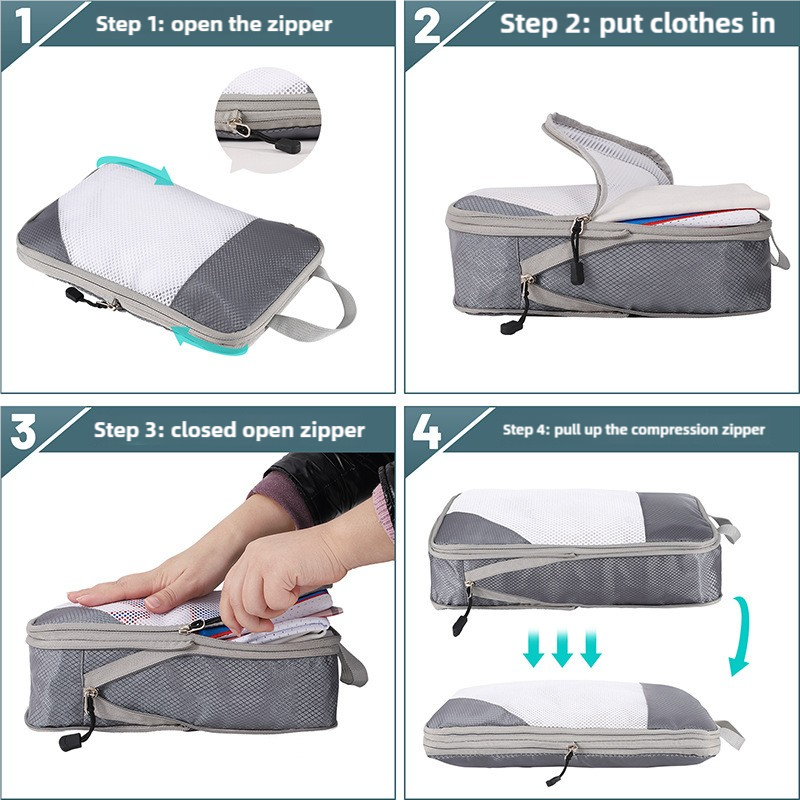 1 Step 1: open the zipper

2 Step 2: put clothes in

3 Step 3: closed open zipper

4 Step 4: pull up the compression zipper