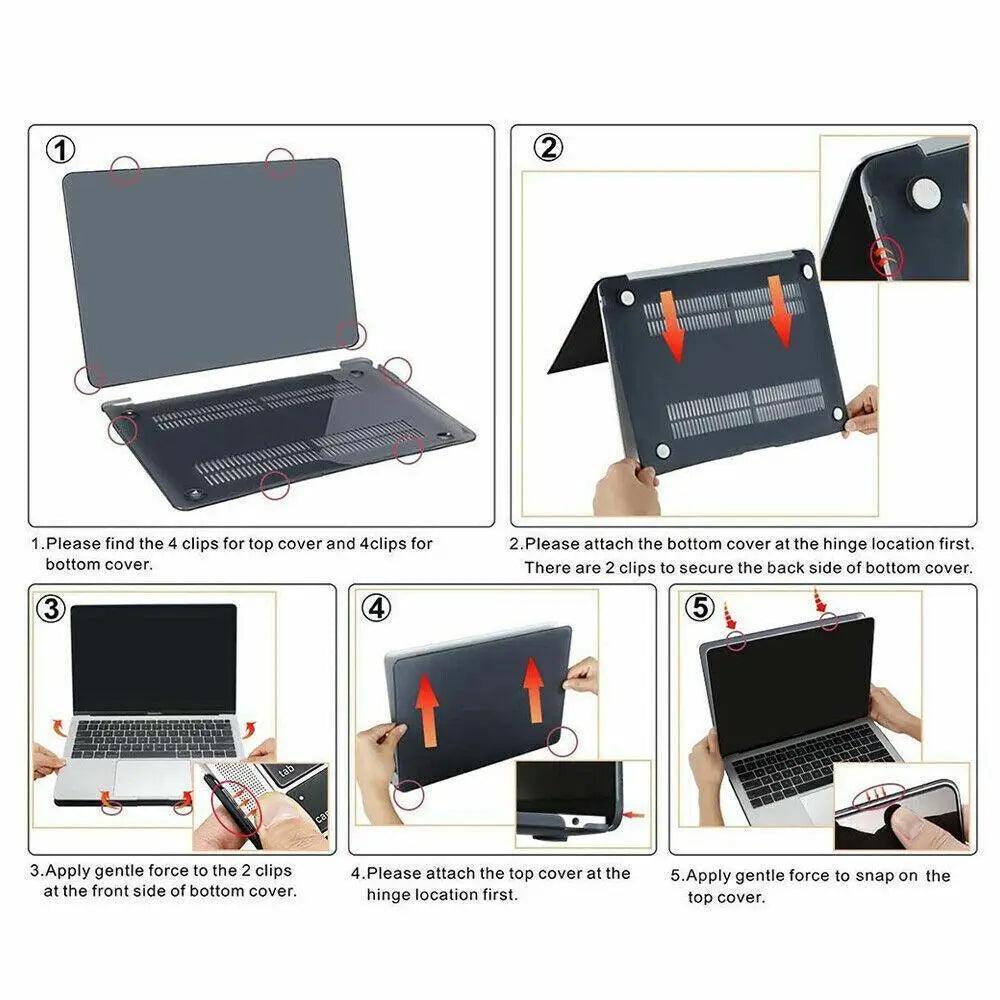 ①

1.Please find the 4 clips for top cover and 4clips for bottom cover.

②

2.Please attach the bottom cover at the hinge location first. There are 2 clips to secure the back side of bottom cover.

③

tab

3.Apply gentle force to the 2 clips at the front side of bottom cover.

④

4.Please attach the top cover at the hinge location first.

⑤

5.Apply gentle force to snap on the top cover.