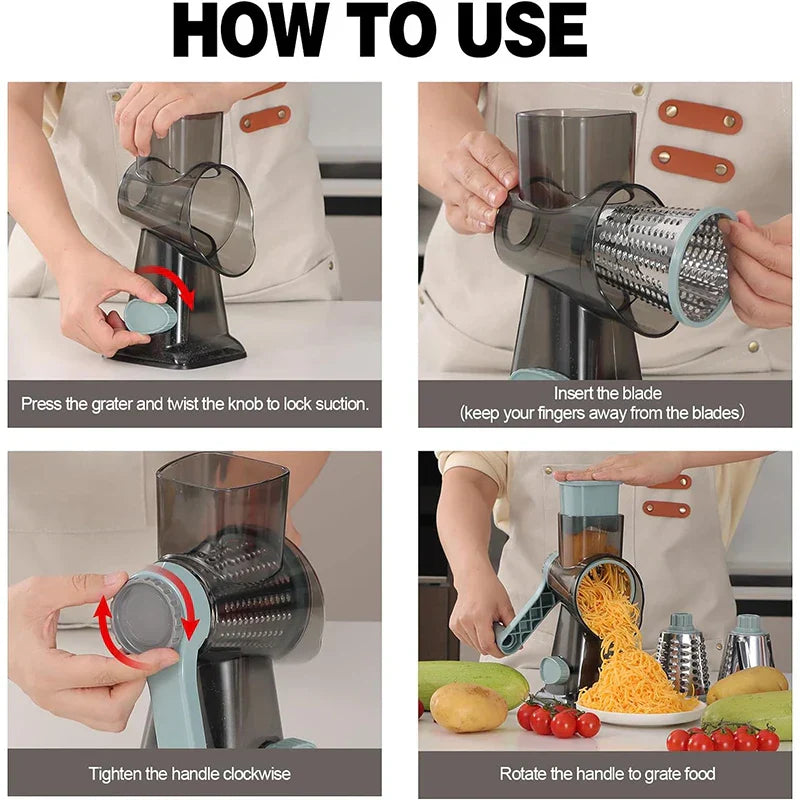 HOW TO USE

Press the grater and twist the knob to lock suction.

Insert the blade
(keep your fingers away from the blades)

Tighten the handle clockwise

Rotate the handle to grate food