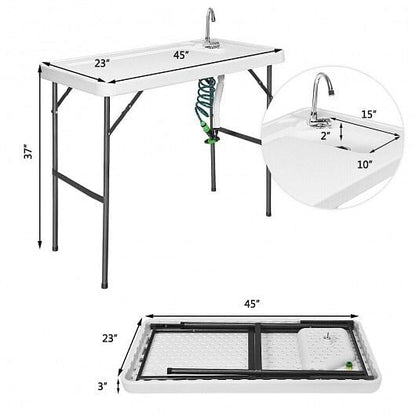 23"
45"
37"
15"
2"
10"
45"
23"
3"