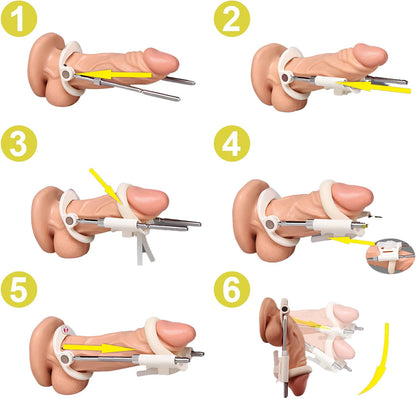 1
2
3
4
5
6