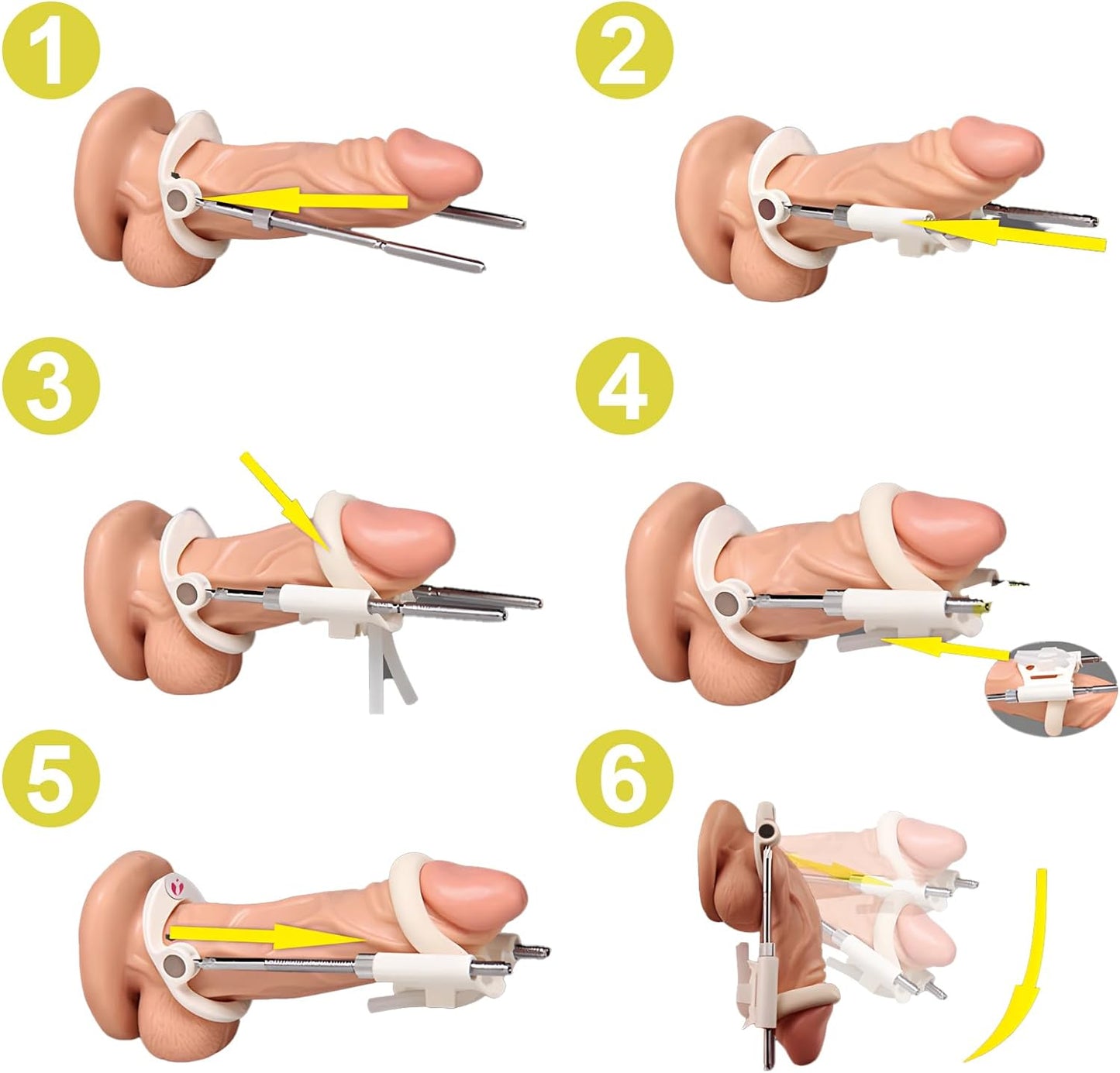 1

2

3

4

5

6