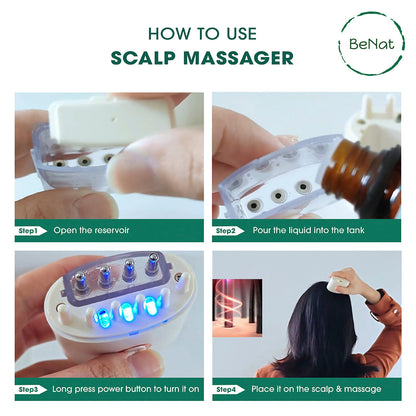 HOW TO USE
SCALP MASSAGER

BeNat

Step1 Open the reservoir

Step2 Pour the liquid into the tank

Step3 Long press power button to turn it on

Step4 Place it on the scalp & massage