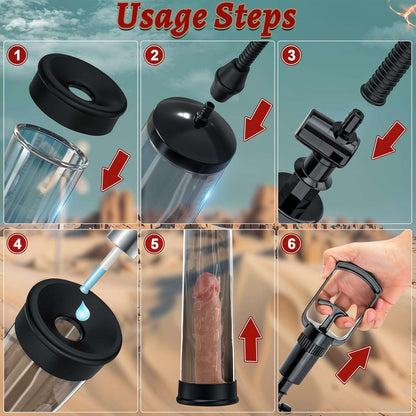 Usage Steps

1

2

3

4

5

6