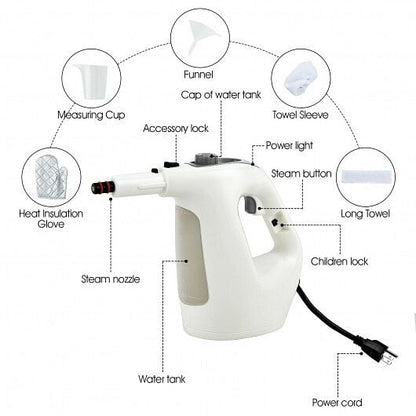 Funnel

Measuring Cup

Towel Sleeve

Cap of water tank

Accessory lock

Power light

Steam button

Heat Insulation Glove

Long Towel

Children lock

Steam nozzle

Water tank

Power cord