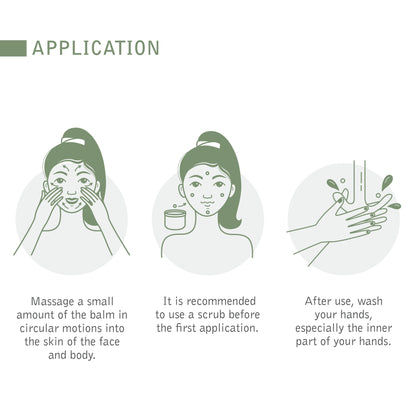 APPLICATION

Massage a small amount of the balm in circular motions into the skin of the face and body.

It is recommended to use a scrub before the first application.

After use, wash your hands, especially the inner part of your hands.