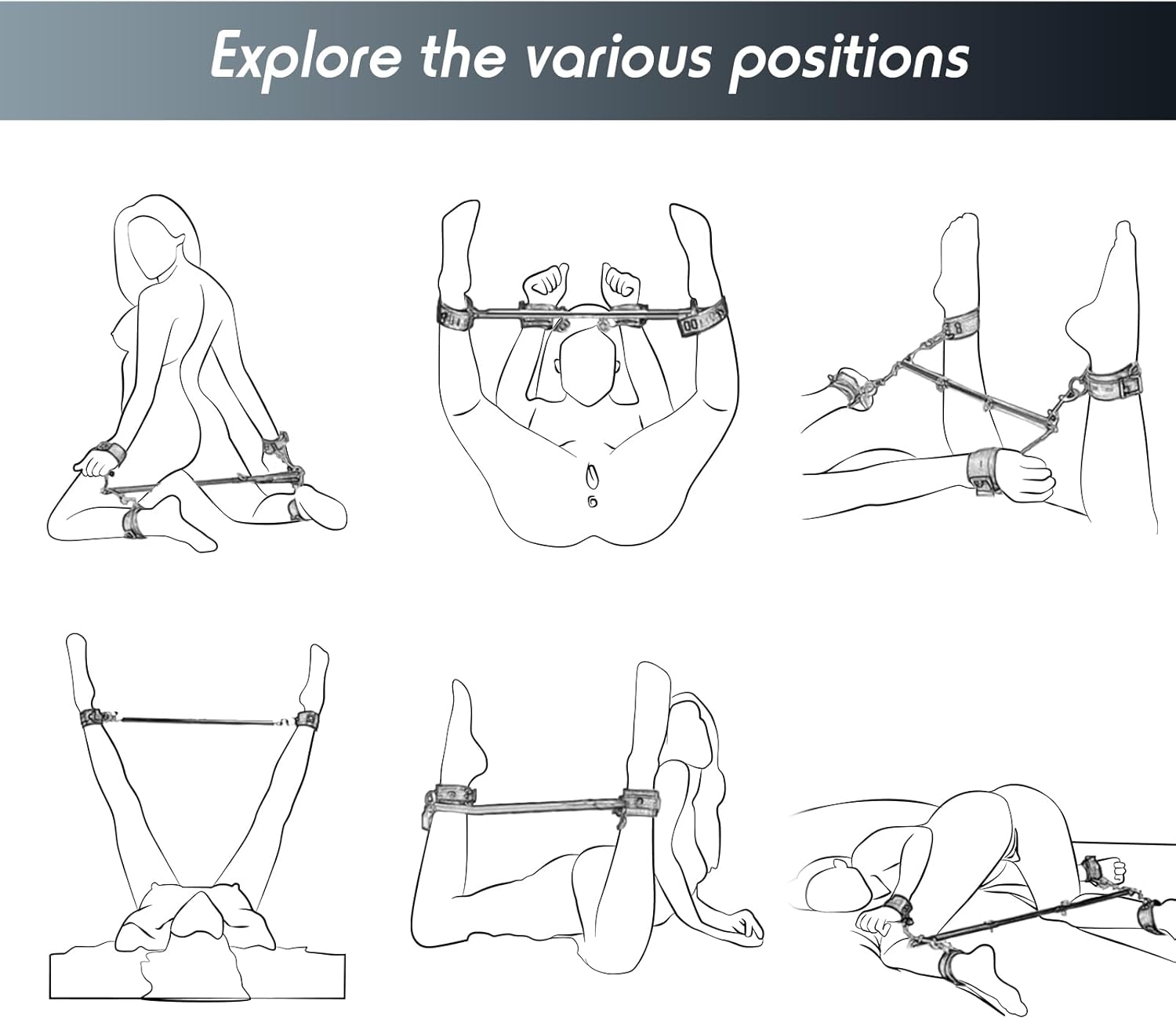 Explore the various positions