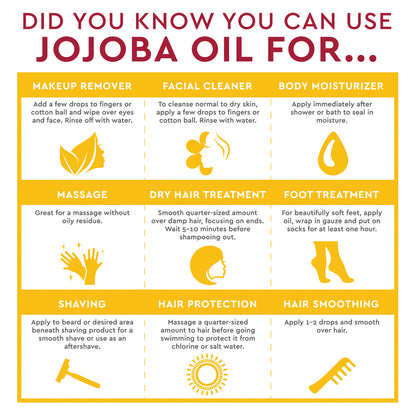 DID YOU KNOW YOU CAN USE
JOJOBA OIL FOR...

MAKEUP REMOVER
Add a few drops to fingers or cotton ball and wipe over eyes and face. Rinse off with water.

FACIAL CLEANER
To cleanse normal to dry skin, apply a few drops to fingers or cotton ball. Rinse with water.

BODY MOISTURIZER
Apply immediately after shower or bath to seal in moisture.

MASSAGE
Great for a massage without oily residue.

DRY HAIR TREATMENT
Smooth quarter-sized amount over damp hair, focusing on ends. Wait 5-10 minutes before shampooing out.

FOOT TREATMENT
For beautifully soft feet, apply oil, wrap in gauze and put on socks for at least one hour.

SHAVING
Apply to beard or desired area beneath shaving product for a smooth shave or use as an aftershave.

HAIR PROTECTION
Massage a quarter-sized amount to hair before going swimming to protect it from chlorine or salt water.

HAIR SMOOTHING
Apply 1-2 drops and smooth over hair.