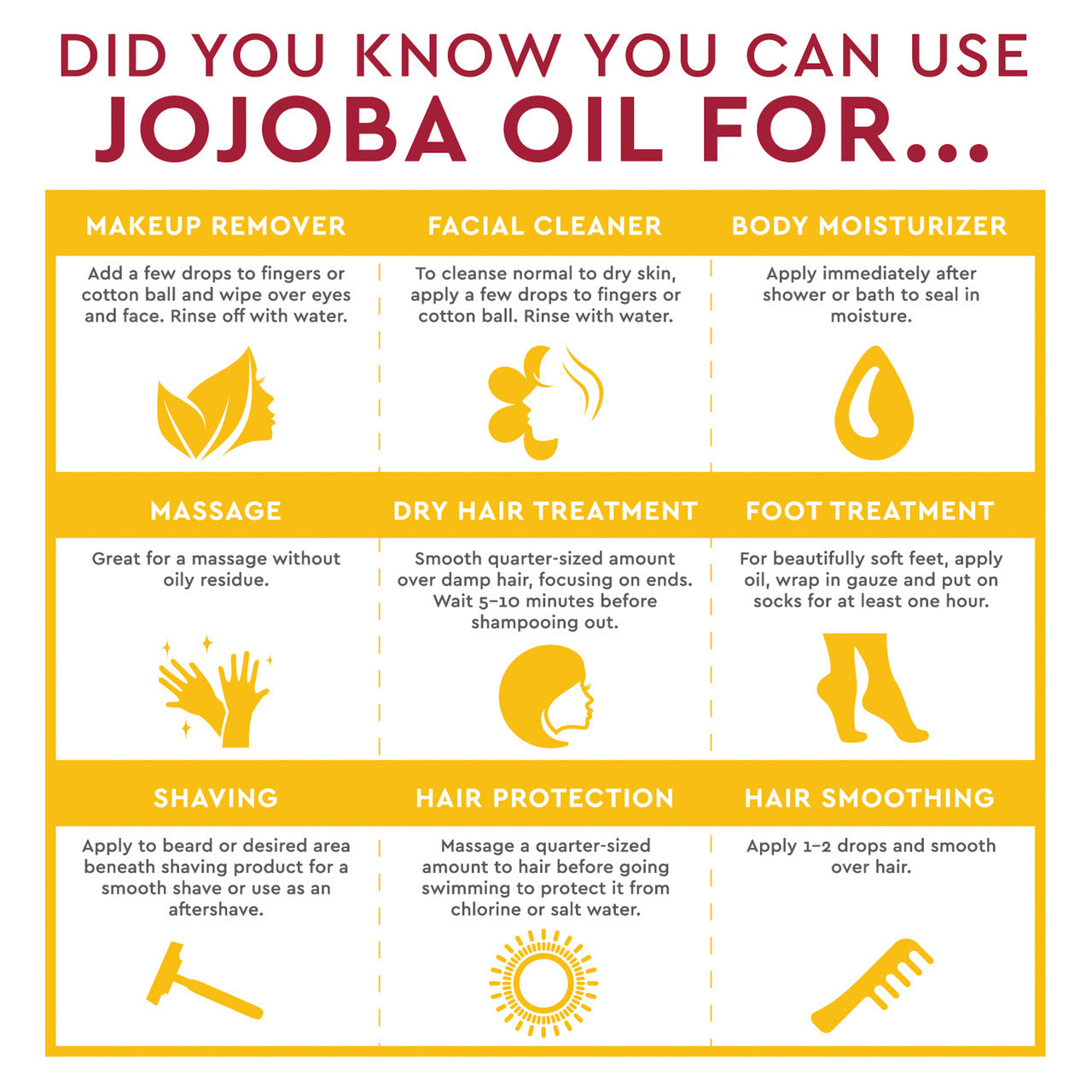 DID YOU KNOW YOU CAN USE
JOJOBA OIL FOR...

MAKEUP REMOVER

Add a few drops to fingers or cotton ball and wipe over eyes and face. Rinse off with water.

FACIAL CLEANER

To cleanse normal to dry skin, apply a few drops to fingers or cotton ball. Rinse with water.

BODY MOISTURIZER

Apply immediately after shower or bath to seal in moisture.

MASSAGE

Great for a massage without oily residue.

DRY HAIR TREATMENT

Smooth quarter-sized amount over damp hair, focusing on ends. Wait 5–10 minutes before shampooing out.

FOOT TREATMENT

For beautifully soft feet, apply oil, wrap in gauze and put on socks for at least one hour.

SHAVING

Apply to beard or desired area beneath shaving product for a smooth shave or use as an aftershave.

HAIR PROTECTION

Massage a quarter-sized amount to hair before going swimming to protect it from chlorine or salt water.

HAIR SMOOTHING

Apply 1–2 drops and smooth over hair.