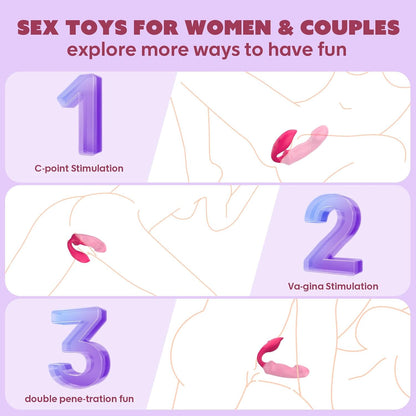 SEX TOYS FOR WOMEN & COUPLES
explore more ways to have fun

1
C-point Stimulation

2
Va-gina Stimulation

3
double pene-tration fun