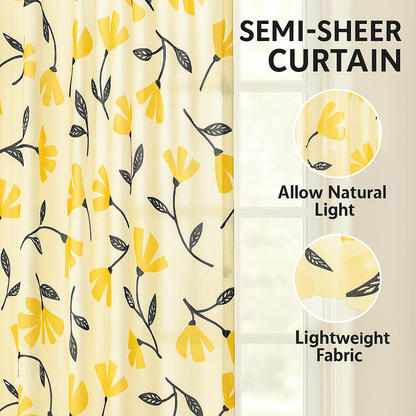 SEMI-SHEER CURTAIN

Allow Natural Light

Lightweight Fabric