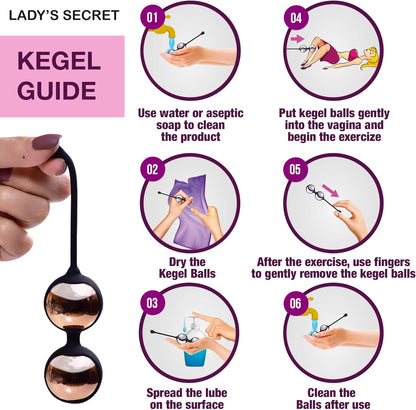 LADY'S SECRET

KEGEL GUIDE

01

Use water or aseptic soap to clean the product

02

Dry the Kegel Balls

03

Spread the lube on the surface

04

Put kegel balls gently into the vagina and begin the exercize

05

After the exercise, use fingers to gently remove the kegel balls

06

Clean the Balls after use