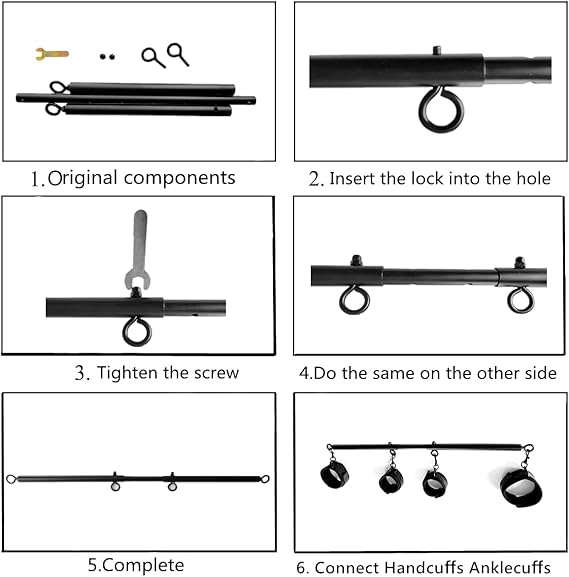 1.Original components

2. Insert the lock into the hole

3. Tighten the screw

4.Do the same on the other side

5.Complete

6. Connect Handcuffs Anklecuffs