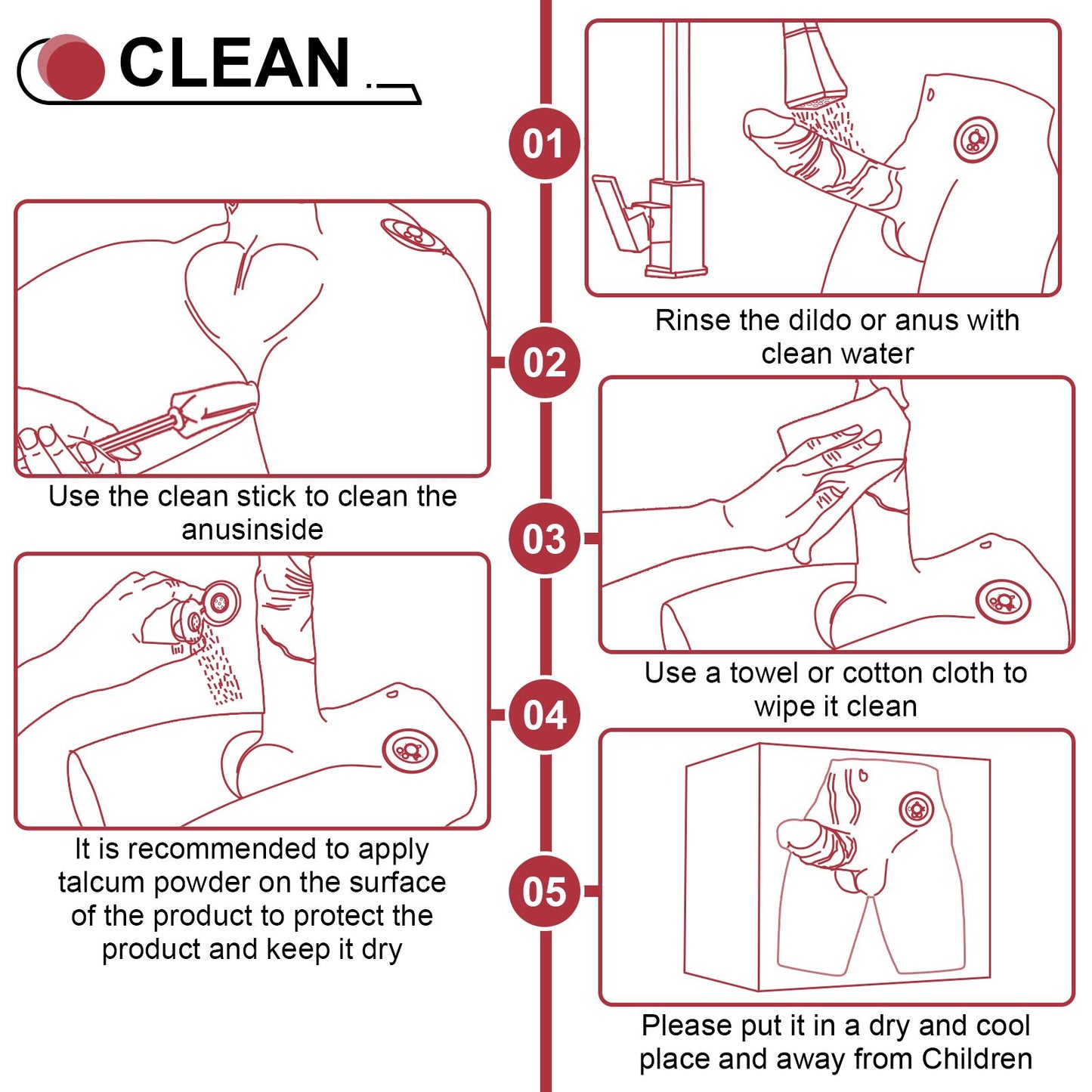 CLEAN

01

Rinse the dildo or anus with clean water

02

Use the clean stick to clean the anusinside

03

Use a towel or cotton cloth to wipe it clean

04

It is recommended to apply talcum powder on the surface of the product to protect the product and keep it dry

05

Please put it in a dry and cool place and away from Children