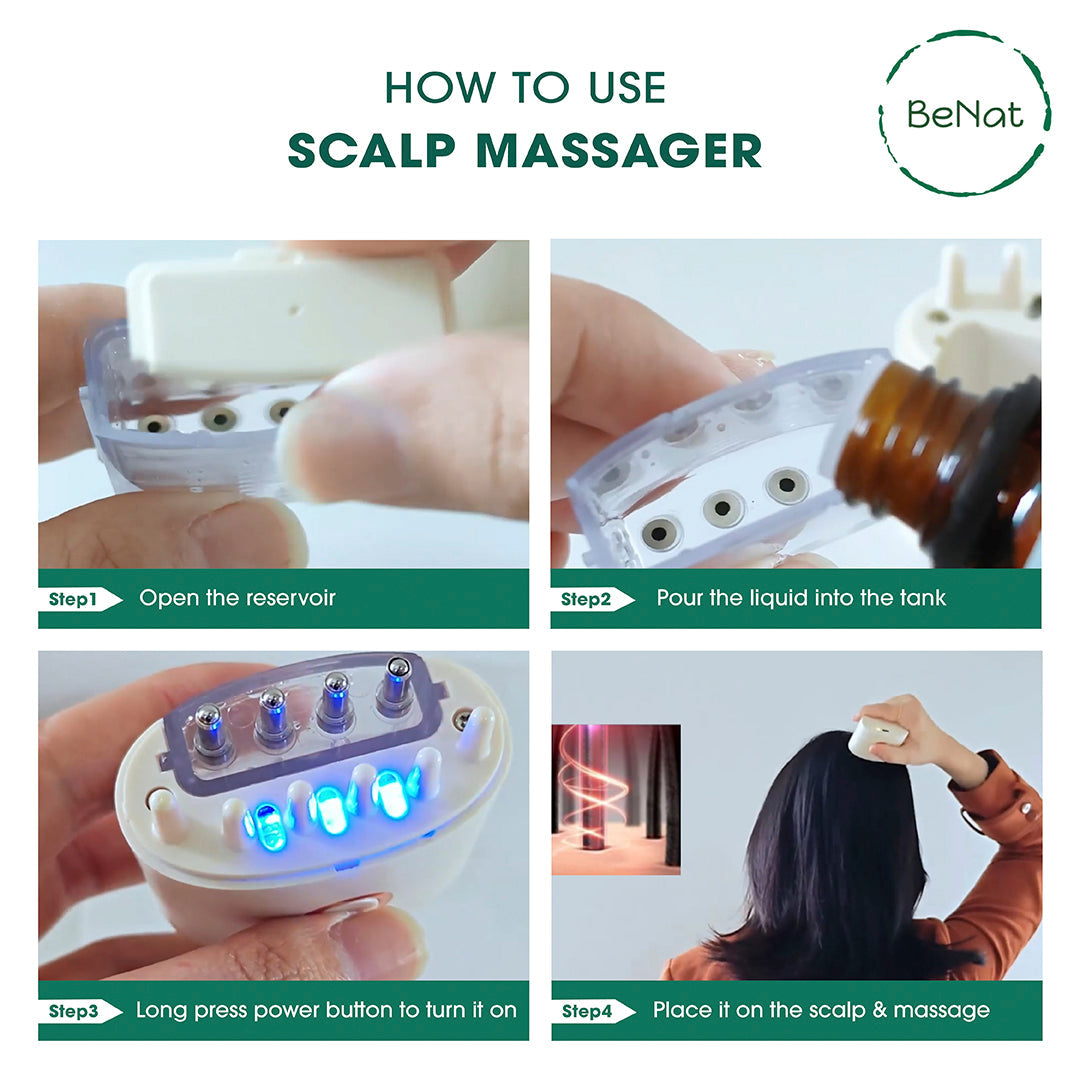 HOW TO USE
SCALP MASSAGER

BeNat

Step1 Open the reservoir

Step2 Pour the liquid into the tank

Step3 Long press power button to turn it on

Step4 Place it on the scalp & massage